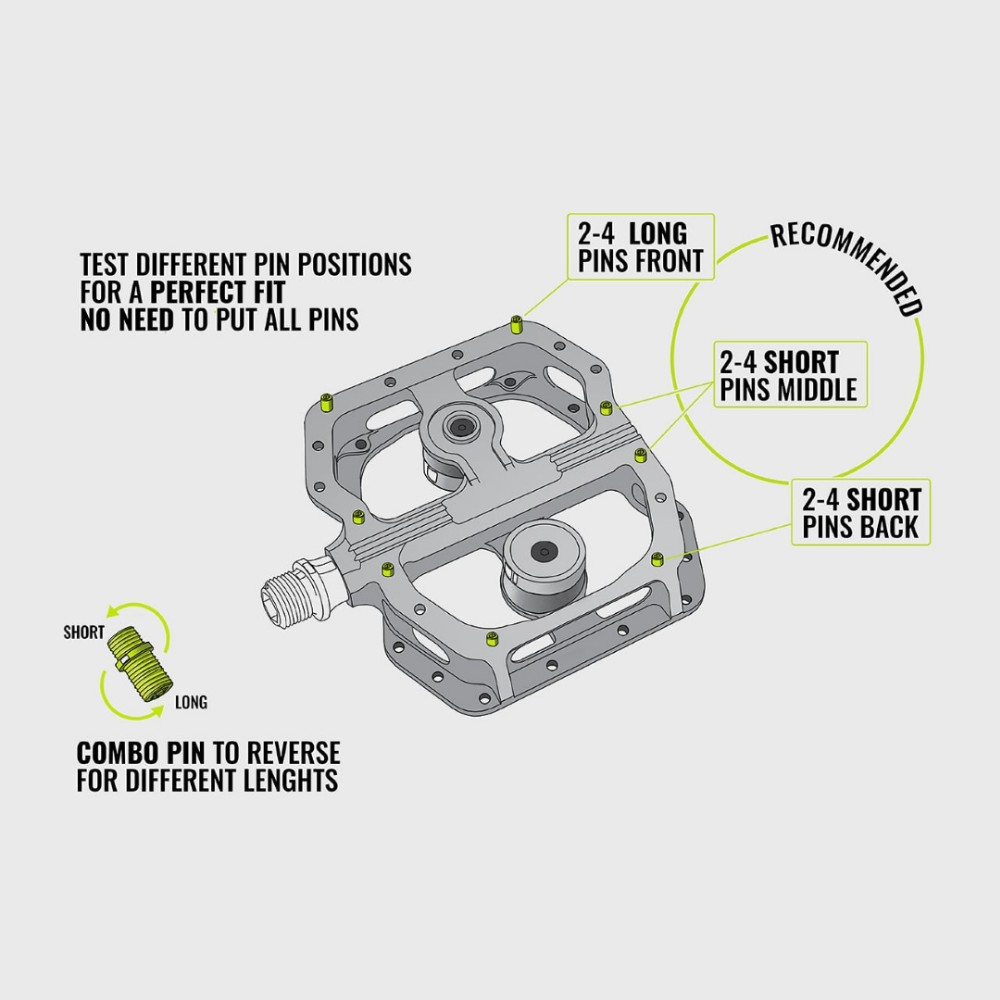 TEST DIFFERENT PIN POSITIONS
FOR A PERFECT FIT
NO NEED TO PUT ALL PINS

2-4 LONG
PINS FRONT

RECOMMENDED

2-4 SHORT
PINS MIDDLE

2-4 SHORT
PINS BACK

SHORT

LONG

COMBO PIN TO REVERSE
FOR DIFFERENT LENGHTS